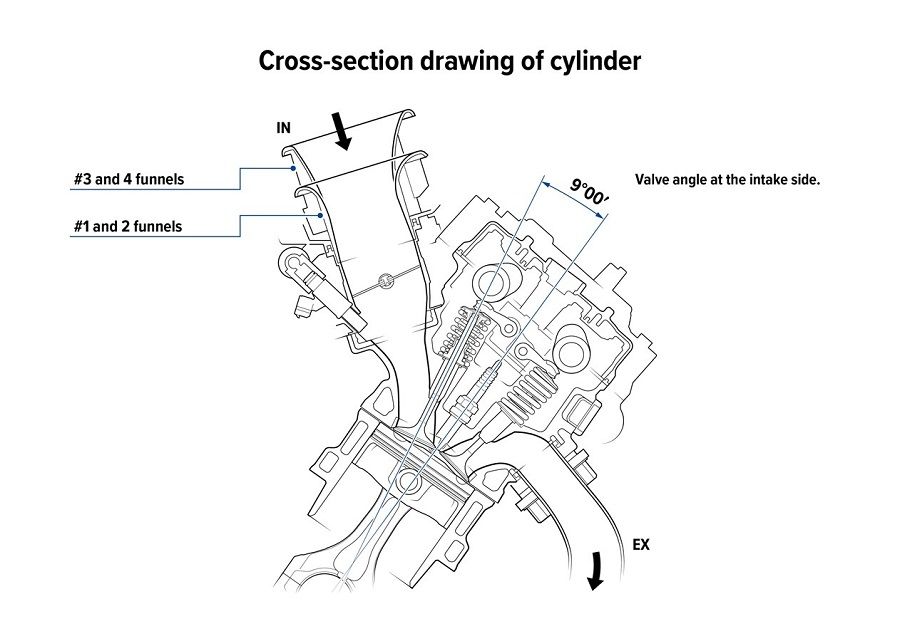 Cross-section drawing of cylinder

IN

#3 and 4 funnels

#1 and 2 funnels

9°00′

Valve angle at the intake side.

EX