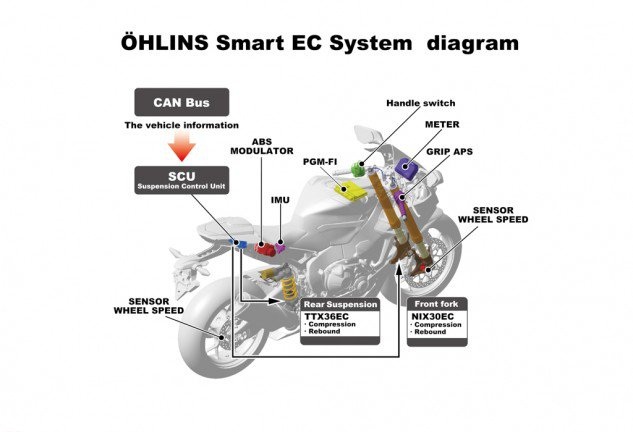 ÖHLINS Smart EC System diagram

CAN Bus

The vehicle information

SCU
Suspension Control Unit

ABS MODULATOR

IMU

PGM-FI

Handle switch

METER

GRIP APS

SENSOR WHEEL SPEED

SENSOR WHEEL SPEED

Rear Suspension
TTX36EC
· Compression
· Rebound

Front fork
NIX30EC
· Compression
· Rebound